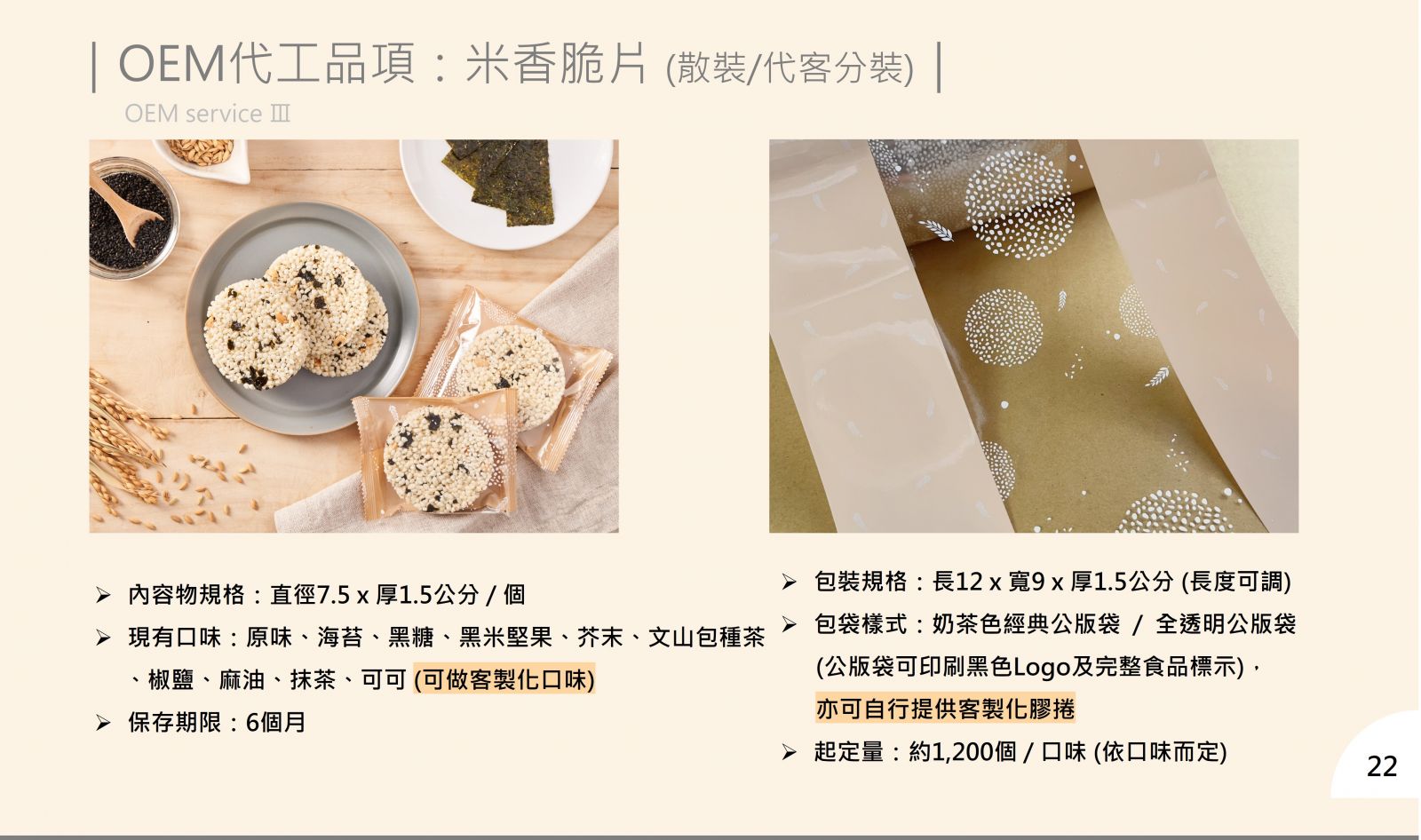 | OEM代工品項：米香脆片 (散裝/代客分裝) |

OEM service Ⅲ

➢ 內容物規格：直徑7.5 x 厚1.5公分 / 個

➢ 現有口味：原味、海苔、黑糖、黑米堅果、芥末、文山包種茶、椒鹽、麻油、抹茶、可可 (可做客製化口味)

➢ 保存期限：6個月

➢ 包裝規格：長12 x 寬9 x 厚1.5公分 (長度可調)

➢ 包袋樣式：奶茶色經典公版袋 / 全透明公版袋 (公版袋可印刷黑色Logo及完整食品標示)，亦可自行提供客製化膠捲

➢ 起定量：約1,200個 / 口味 (依口味而定)

22